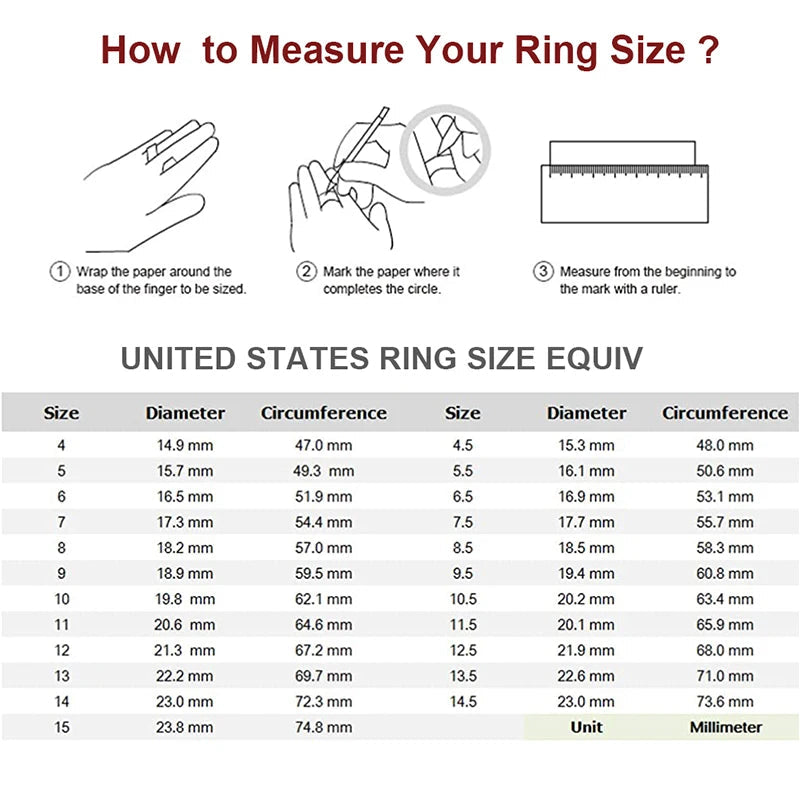 How to Measure Your Ring Size ?

① Wrap the paper around the base of the finger to be sized.

② Mark the paper where it completes the circle.

③ Measure from the beginning to the mark with a ruler.

UNITED STATES RING SIZE EQUIV

| Size | Diameter | Circumference | Size | Diameter | Circumference |
|---|---|---|---|---|---|
| 4 | 14.9 mm | 47.0 mm | 4.5 | 15.3 mm | 48.0 mm |
| 5 | 15.7 mm | 49.3 mm | 5.5 | 16.1 mm | 50.6 mm |
| 6 | 16.5 mm | 51.9 mm | 6.5 | 16.9 mm | 53.1 mm |
| 7 | 17.3 mm | 54.4 mm | 7.5 | 17.7 mm | 55.7 mm |
| 8 | 18.2 mm | 57.0 mm | 8.5 | 18.5 mm | 58.3 mm |
| 9 | 18.9 mm | 59.5 mm | 9.5 | 19.4 mm | 60.8 mm |
| 10 | 19.8 mm | 62.1 mm | 10.5 | 20.2 mm | 63.4 mm |
| 11 | 20.6 mm | 64.6 mm | 11.5 | 20.1 mm | 65.9 mm |
| 12 | 21.3 mm | 67.2 mm | 12.5 | 21.9 mm | 68.0 mm |
| 13 | 22.2 mm | 69.7 mm | 13.5 | 22.6 mm | 71.0 mm |
| 14 | 23.0 mm | 72.3 mm | 14.5 | 23.0 mm | 73.6 mm |
| 15 | 23.8 mm | 74.8 mm | | Unit | Millimeter |